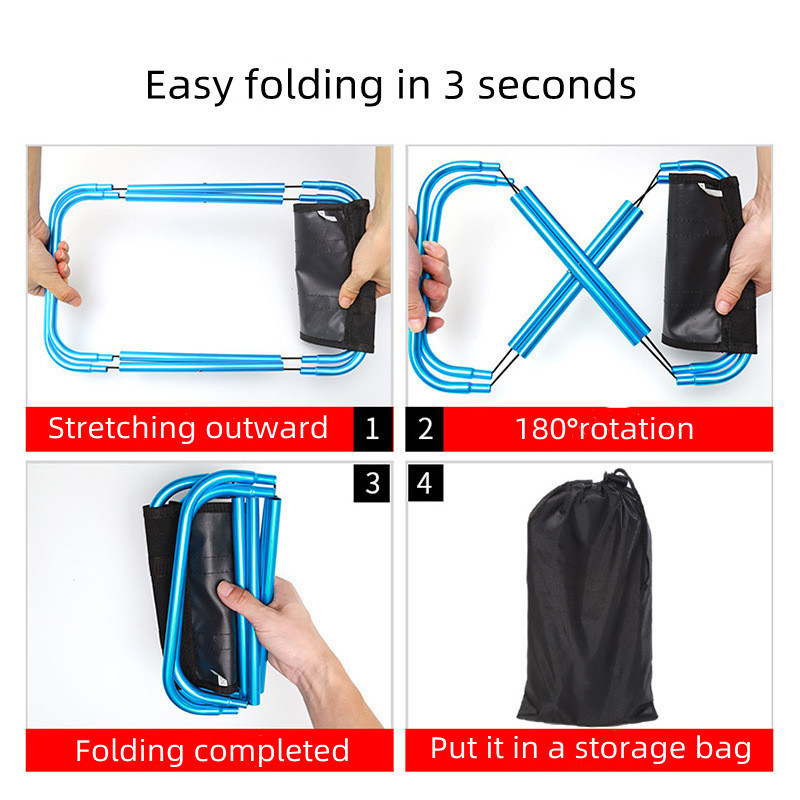 Easy folding in 3 seconds

Stretching outward 1

2 180°rotation

3

4

Folding completed

Put it in a storage bag